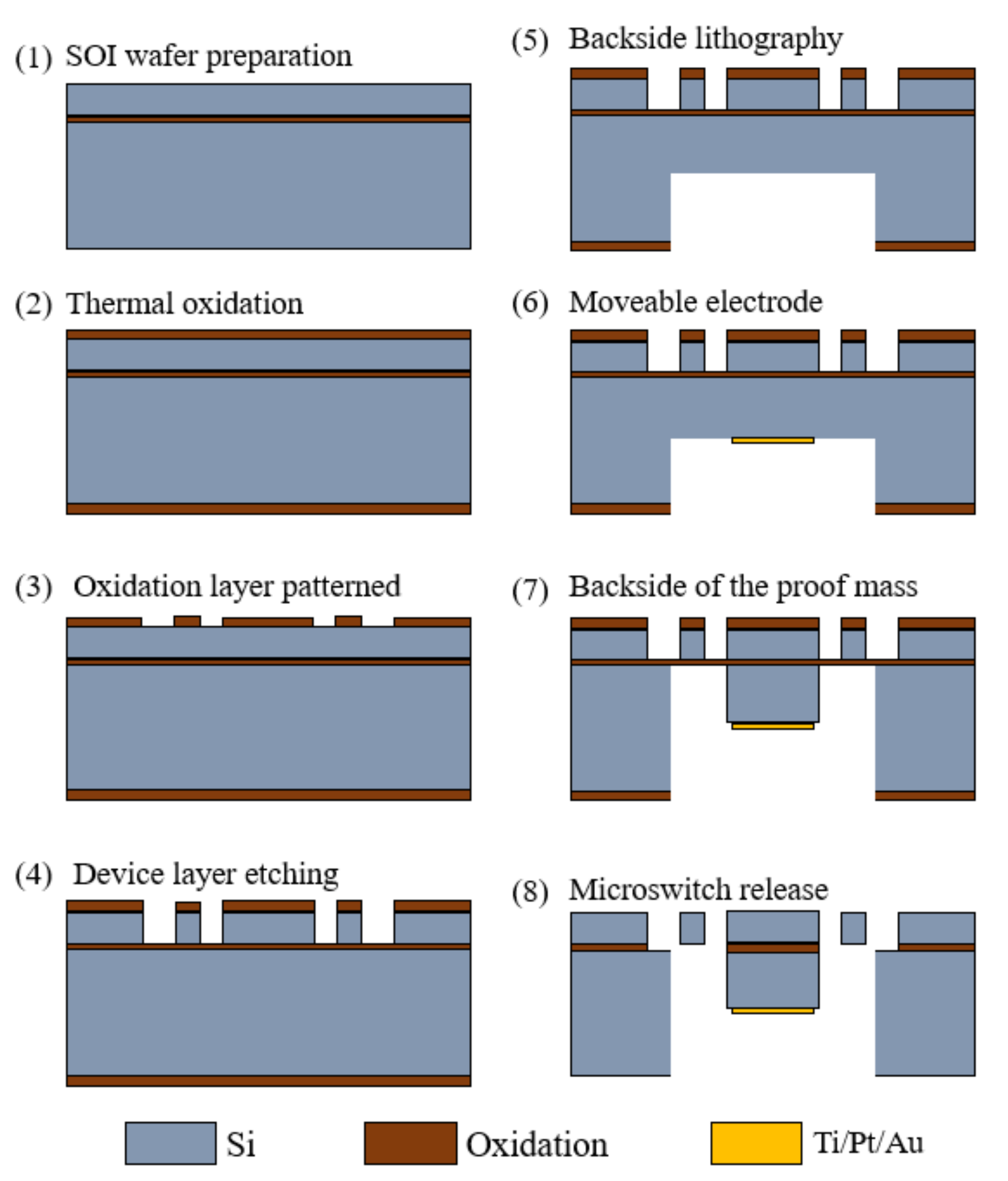 (1) SOI wafer preparation

(2) Thermal oxidation

(3) Oxidation layer patterned

(4) Device layer etching

(5) Backside lithography

(6) Moveable electrode

(7) Backside of the proof mass

(8) Microswitch release

Si Oxidation Ti/Pt/Au