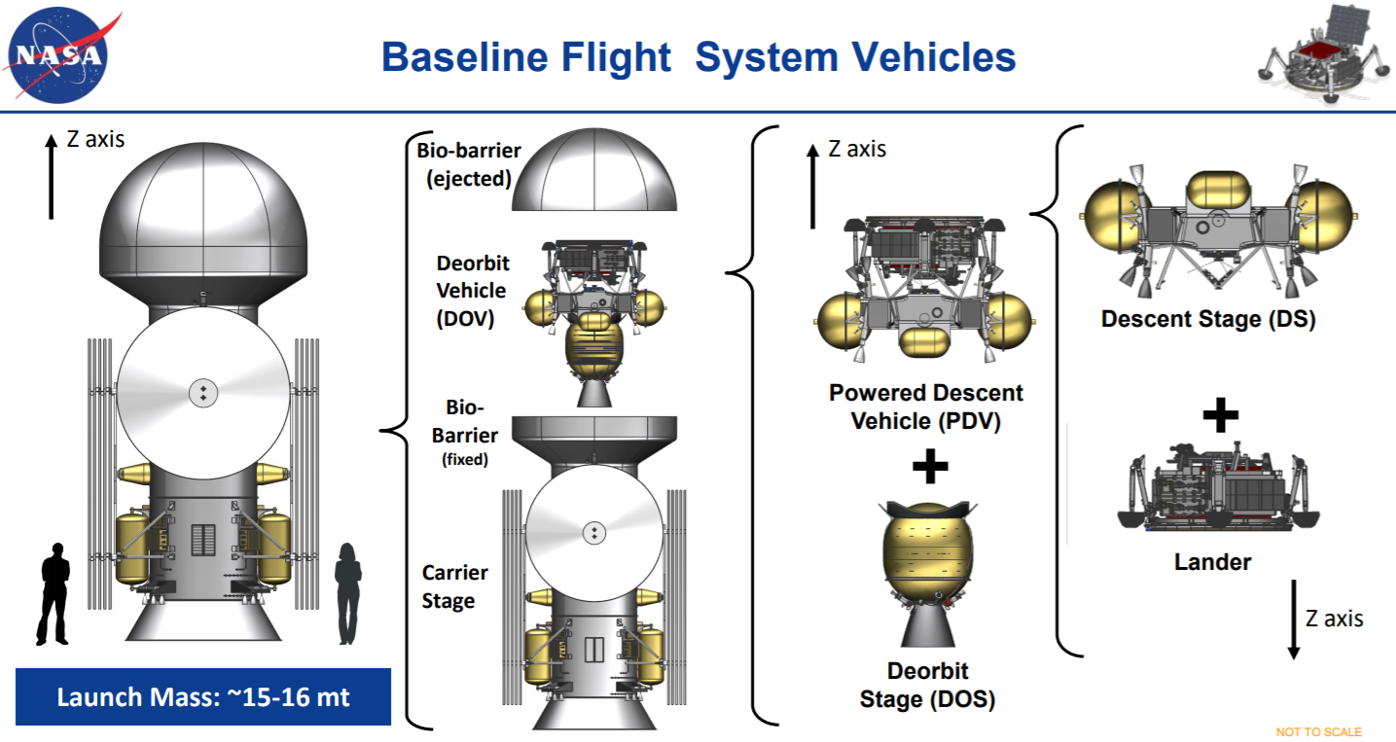 NASA

Baseline Flight System Vehicles

Z axis

Launch Mass: ~15-16 mt

Bio-barrier (ejected)

Deorbit Vehicle (DOV)

Bio-Barrier (fixed)

Carrier Stage

Z axis

Powered Descent Vehicle (PDV)

+

Deorbit Stage (DOS)

Descent Stage (DS)

+

Lander

Z axis

NOT TO SCALE