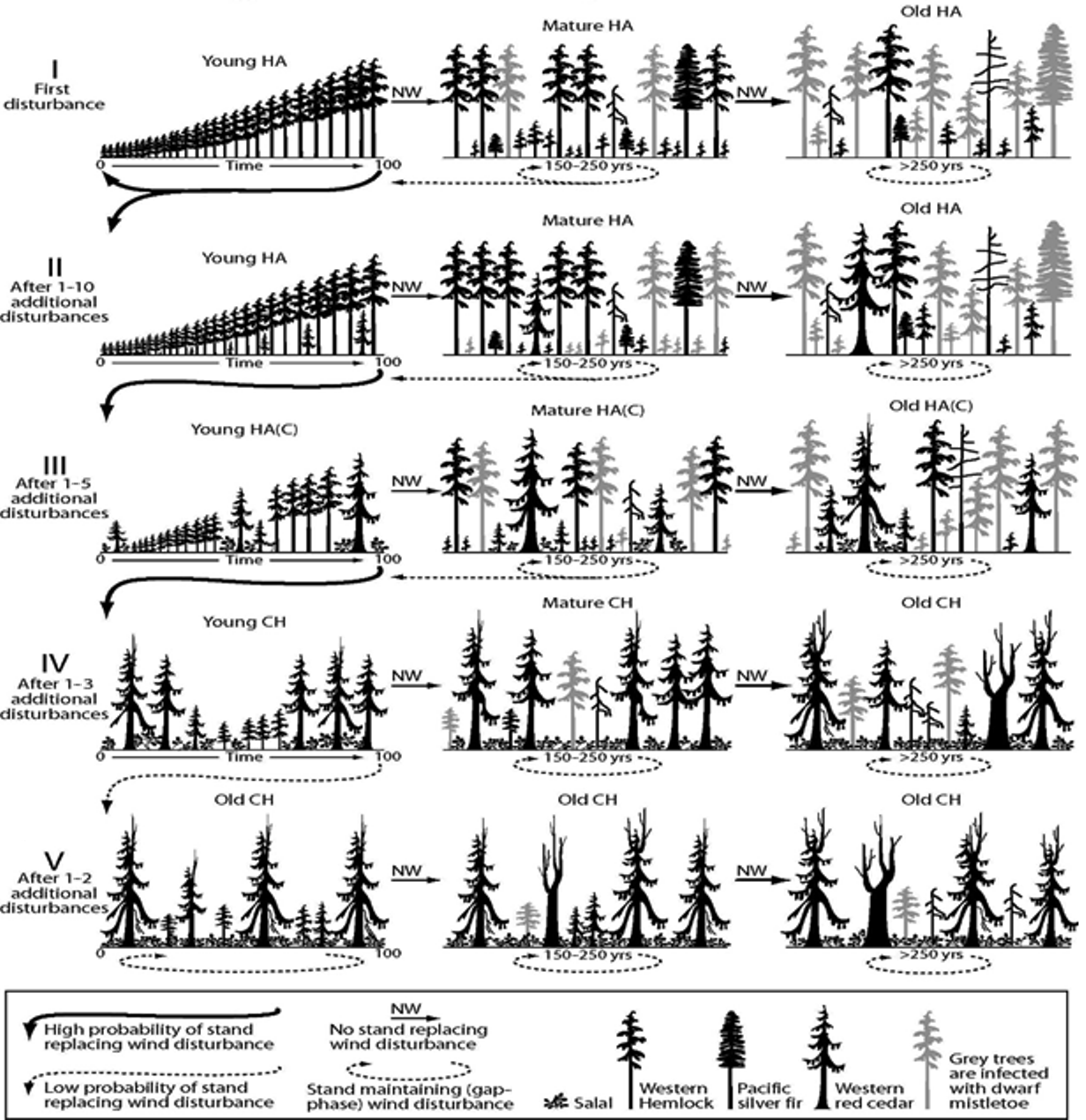 I
First
disturbance

Young HA

0 Time 100

NW

Mature HA

150–250 yrs

NW

Old HA

>250 yrs

II
After 1–10
additional
disturbances

Young HA

0 Time 100

NW

Mature HA

150–250 yrs

NW

Old HA

>250 yrs

III
After 1–5
additional
disturbances

Young HA(C)

0 Time 100

NW

Mature HA(C)

150–250 yrs

NW

Old HA(C)

>250 yrs

IV
After 1–3
additional
disturbances

Young CH

0 Time 100

NW

Mature CH

150–250 yrs

NW

Old CH

>250 yrs

V
After 1–2
additional
disturbances

Old CH

0 100

NW

Old CH

150–250 yrs

NW

Old CH

>250 yrs

High probability of stand replacing wind disturbance

Low probability of stand replacing wind disturbance

NW
No stand replacing wind disturbance

Stand maintaining (gap-phase) wind disturbance

Salal

Western Hemlock

Pacific silver fir

Western red cedar

Grey trees are infected with dwarf mistletoe