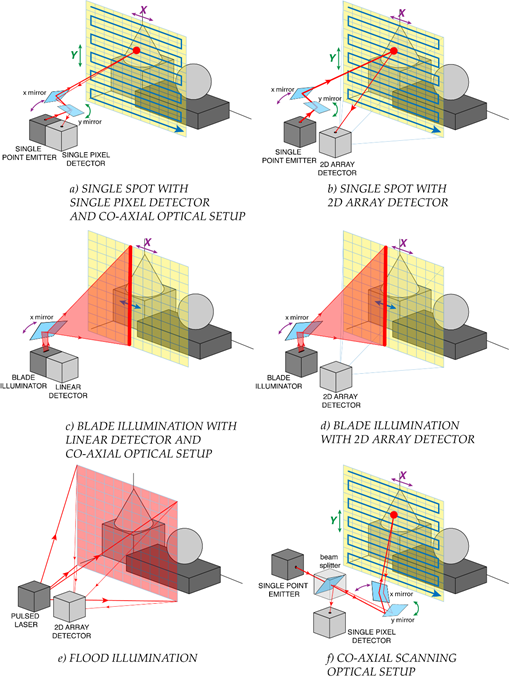 X
Y
x mirror
y mirror
SINGLE POINT EMITTER
SINGLE PIXEL DETECTOR

a) SINGLE SPOT WITH SINGLE PIXEL DETECTOR AND CO-AXIAL OPTICAL SETUP

X
Y
x mirror
y mirror
SINGLE POINT EMITTER
2D ARRAY DETECTOR

b) SINGLE SPOT WITH 2D ARRAY DETECTOR

X
x mirror
BLADE ILLUMINATOR
LINEAR DETECTOR

c) BLADE ILLUMINATION WITH LINEAR DETECTOR AND CO-AXIAL OPTICAL SETUP

X
x mirror
BLADE ILLUMINATOR
2D ARRAY DETECTOR

d) BLADE ILLUMINATION WITH 2D ARRAY DETECTOR

PULSED LASER
2D ARRAY DETECTOR

e) FLOOD ILLUMINATION

X
Y
SINGLE POINT EMITTER
beam splitter
x mirror
y mirror
SINGLE PIXEL DETECTOR

f) CO-AXIAL SCANNING OPTICAL SETUP